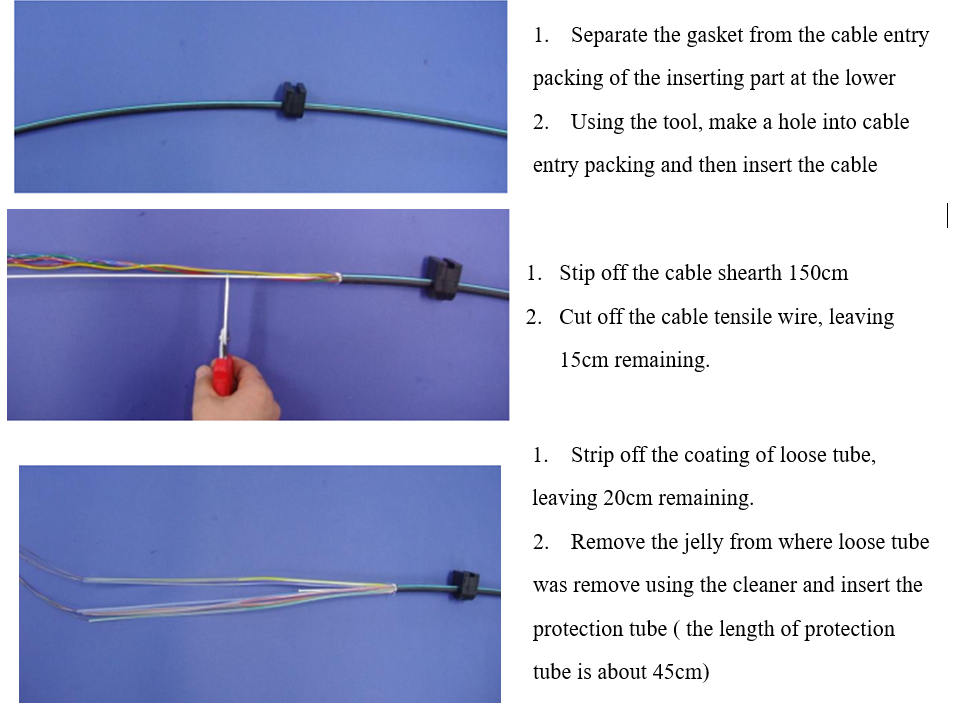 1. Separate the gasket from the cable entry packing of the inserting part at the lower
2. Using the tool, make a hole into cable entry packing and then insert the cable

1. Stip off the cable shearth 150cm
2. Cut off the cable tensile wire, leaving 15cm remaining.

1. Strip off the coating of loose tube, leaving 20cm remaining.
2. Remove the jelly from where loose tube was remove using the cleaner and insert the protection tube ( the length of protection tube is about 45cm)