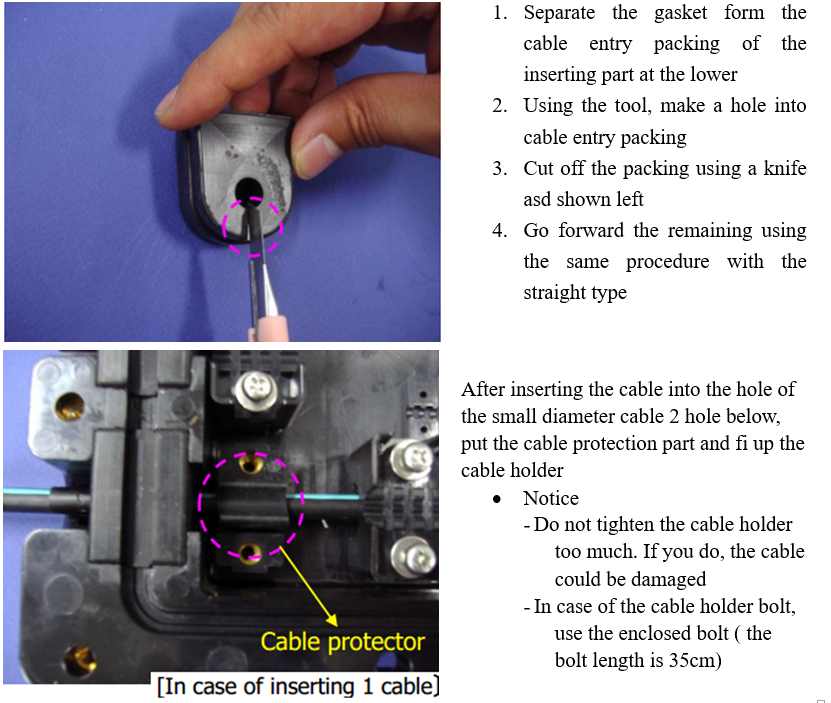 1. Separate the gasket form the cable entry packing of the inserting part at the lower
2. Using the tool, make a hole into cable entry packing
3. Cut off the packing using a knife asd shown left
4. Go forward the remaining using the same procedure with the straight type

Cable protector

[In case of inserting 1 cable]

After inserting the cable into the hole of the small diameter cable 2 hole below, put the cable protection part and fi up the cable holder

• Notice
- Do not tighten the cable holder too much. If you do, the cable could be damaged
- In case of the cable holder bolt, use the enclosed bolt ( the bolt length is 35cm)