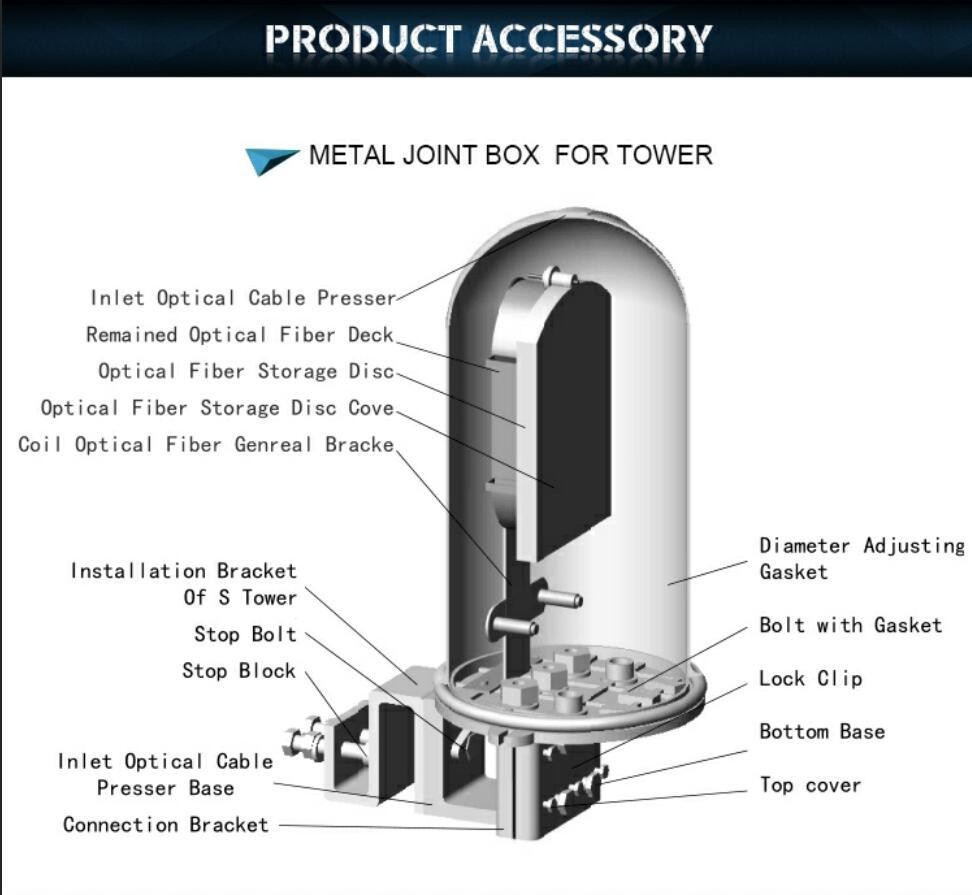 PRODUCT ACCESSORY

METAL JOINT BOX FOR TOWER

Inlet Optical Cable Presser
Remained Optical Fiber Deck
Optical Fiber Storage Disc
Optical Fiber Storage Disc Cove
Coil Optical Fiber Genreal Bracke

Installation Bracket Of S Tower
Stop Bolt
Stop Block

Inlet Optical Cable Presser Base
Connection Bracket

Diameter Adjusting Gasket
Bolt with Gasket
Lock Clip
Bottom Base
Top cover