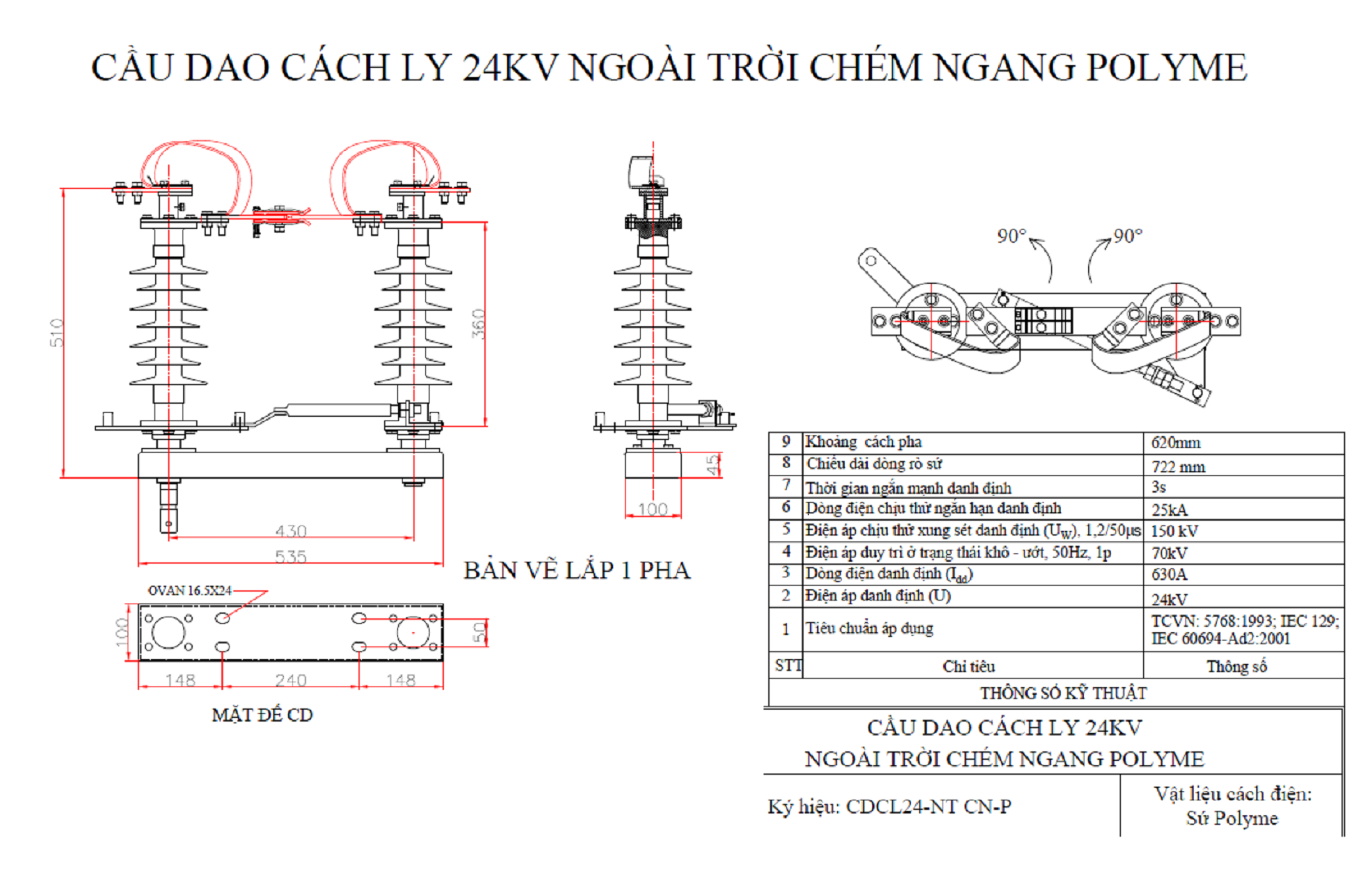 CẦU DAO CÁCH LY 24KV NGOÀI TRỜI CHÉM NGANG POLYME

510

360

430

535

45

100

90°

90°

BẢN VẼ LẮP 1 PHA

OVAN 16.5X24

100

50

148

240

148

MẶT ĐẾ CD

| 9 | Khoảng cách pha | 620mm |
|---|---|---|
| 8 | Chiều dài dòng rò sứ | 722 mm |
| 7 | Thời gian ngắn mạnh danh định | 3s |
| 6 | Dòng điện chịu thử ngắn hạn danh định | 25kA |
| 5 | Điện áp chịu thử xung sét danh định ($U_W$), 1,2/50µs | 150 kV |
| 4 | Điện áp duy trì ở trạng thái khô - ướt, 50Hz, 1p | 70kV |
| 3 | Dòng điện danh định ($I_{dd}$) | 630A |
| 2 | Điện áp danh định (U) | 24kV |
| 1 | Tiêu chuẩn áp dụng | TCVN: 5768:1993; IEC 129; IEC 60694-Ad2:2001 |
| STT | Chỉ tiêu | Thông số |

THÔNG SỐ KỸ THUẬT

CẦU DAO CÁCH LY 24KV
NGOÀI TRỜI CHÉM NGANG POLYME

Ký hiệu: CDCL24-NT CN-P

Vật liệu cách điện:
Sứ Polyme